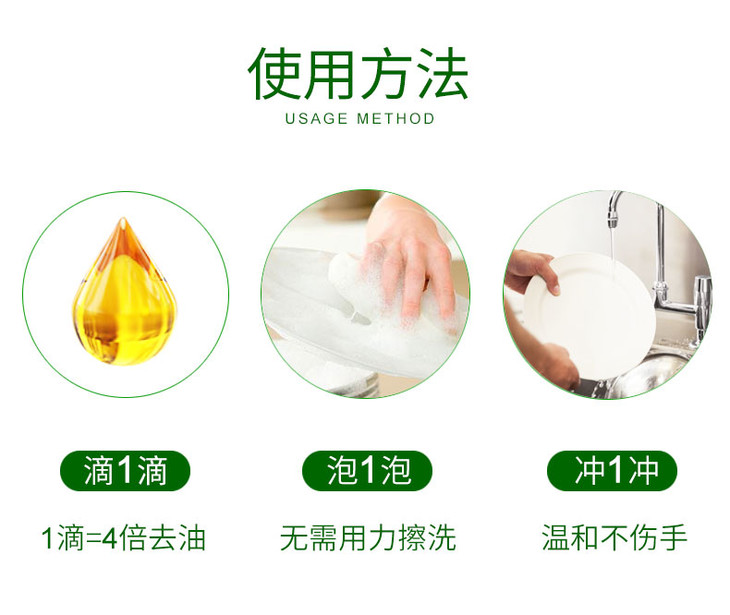 使用方法
USAGE METHOD

滴1滴
1滴=4倍去油

泡1泡
无需用力擦洗

冲1冲
温和不伤手