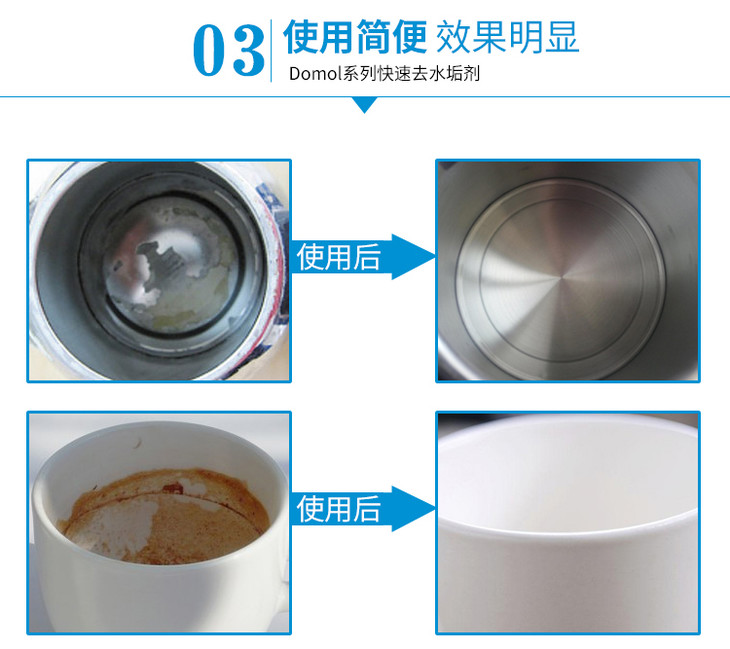 03 使用简便 效果明显
Domol系列快速去水垢剂

使用后

使用后