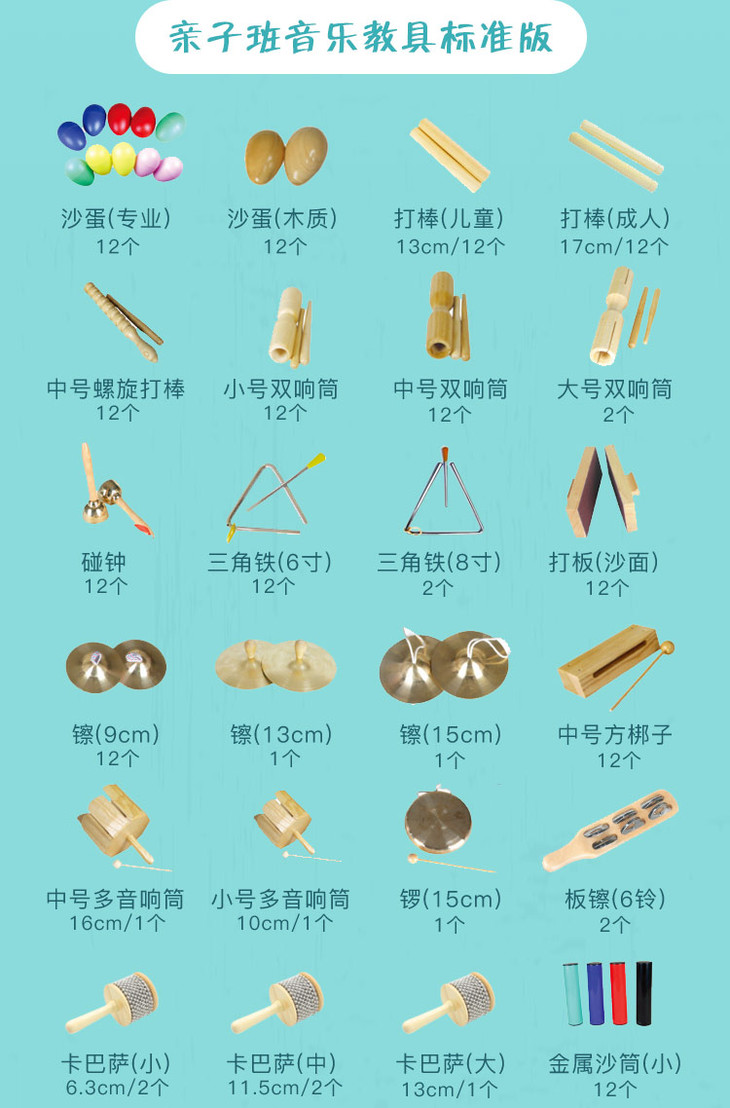 亲子班音乐教具标准版

沙蛋(专业)
12个

沙蛋(木质)
12个

打棒(儿童)
13cm/12个

打棒(成人)
17cm/12个

中号螺旋打棒
12个

小号双响筒
12个

中号双响筒
12个

大号双响筒
2个

碰钟
12个

三角铁(6寸)
12个

三角铁(8寸)
2个

打板(沙面)
12个

镲(9cm)
12个

镲(13cm)
1个

镲(15cm)
1个

中号方梆子
12个

中号多音响筒
16cm/1个

小号多音响筒
10cm/1个

锣(15cm)
1个

板镲(6铃)
2个

卡巴萨(小)
6.3cm/2个

卡巴萨(中)
11.5cm/2个

卡巴萨(大)
13cm/1个

金属沙筒(小)
12个