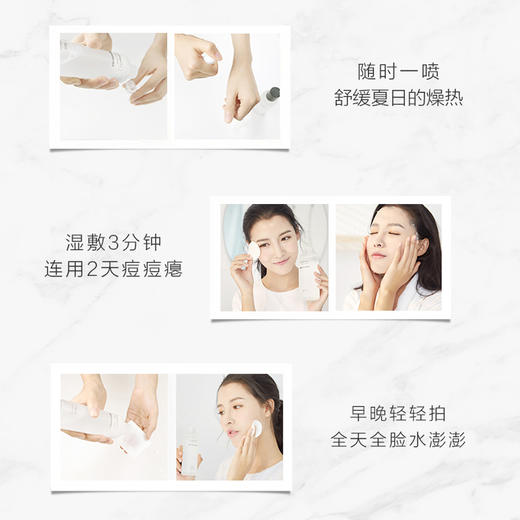 随时一喷
舒缓夏日的燥热

湿敷3分钟
连用2天痘痘瘪

早晚轻轻拍
全天全脸水澎澎