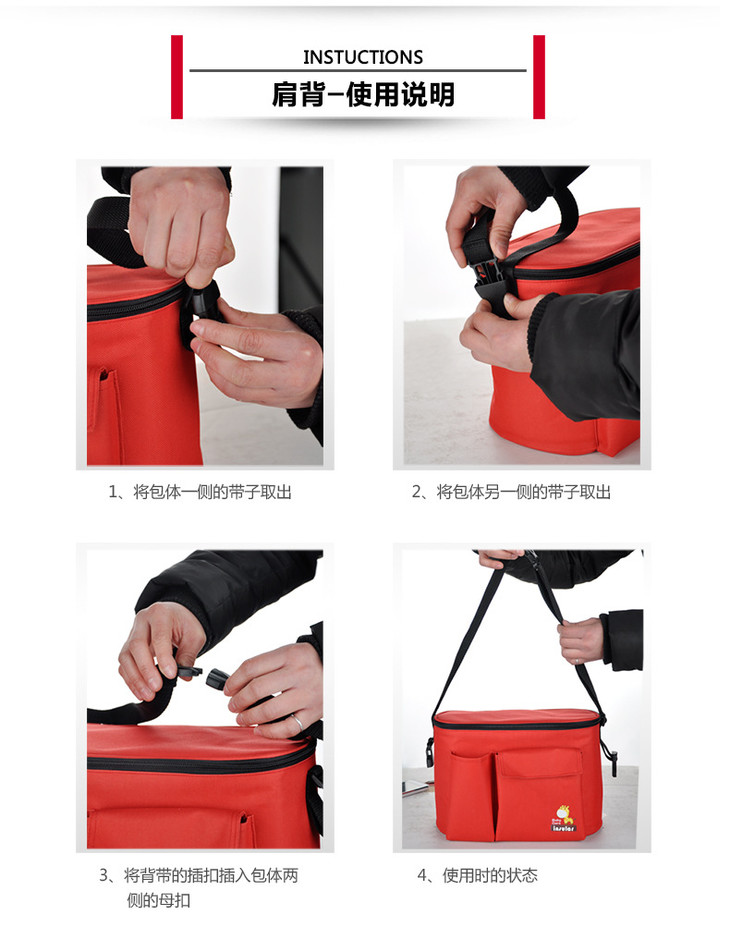 INSTUCTIONS

肩背–使用说明

1、将包体一侧的带子取出

2、将包体另一侧的带子取出

3、将背带的插扣插入包体两侧的母扣

4、使用时的状态

insular