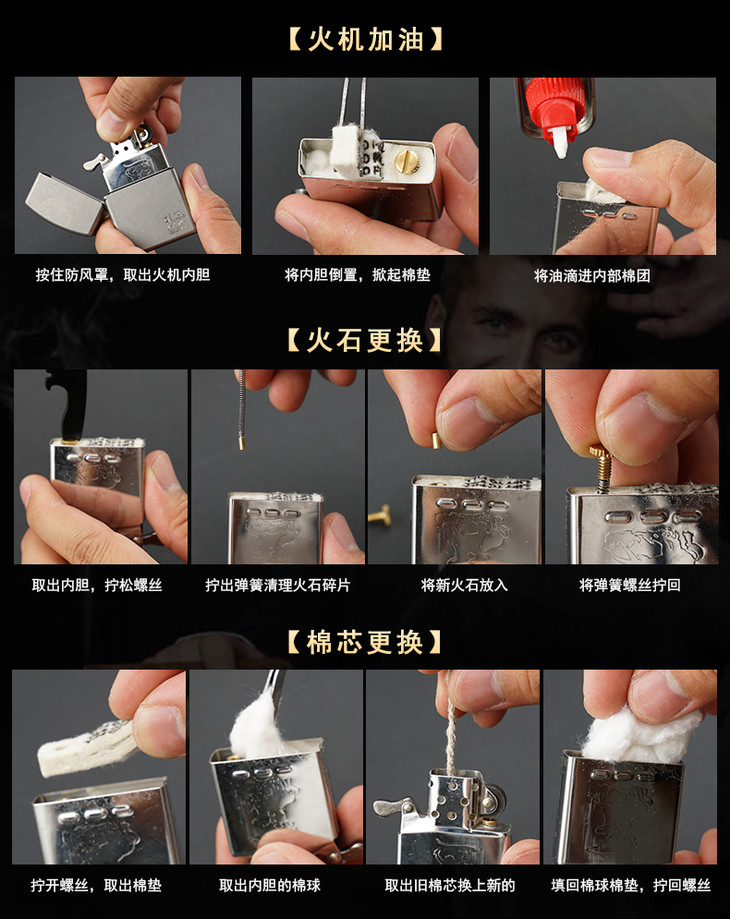 【火机加油】

按住防风罩，取出火机内胆

将内胆倒置，掀起棉垫

将油滴进内部棉团

【火石更换】

取出内胆，拧松螺丝

拧出弹簧清理火石碎片

将新火石放入

将弹簧螺丝拧回

【棉芯更换】

拧开螺丝，取出棉垫

取出内胆的棉球

取出旧棉芯换上新的

填回棉球棉垫，拧回螺丝