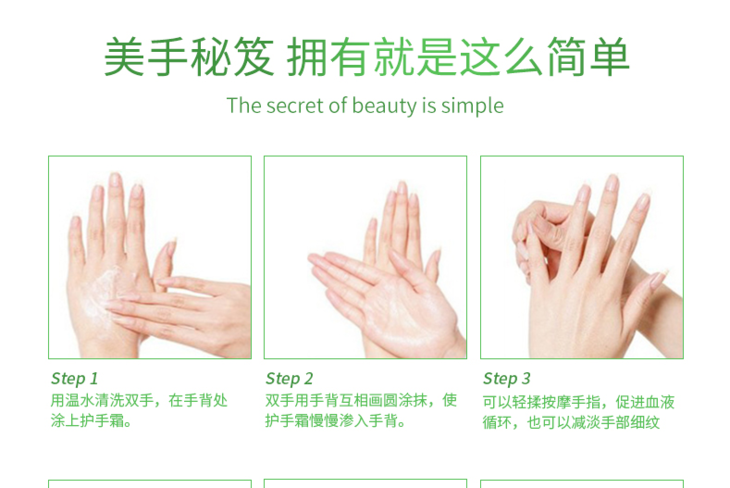 美手秘笈 拥有就是这么简单

The secret of beauty is simple

Step 1
用温水清洗双手，在手背处涂上护手霜。

Step 2
双手用手背互相画圆涂抹，使护手霜慢慢渗入手背。

Step 3
可以轻揉按摩手指，促进血液循环，也可以减淡手部细纹