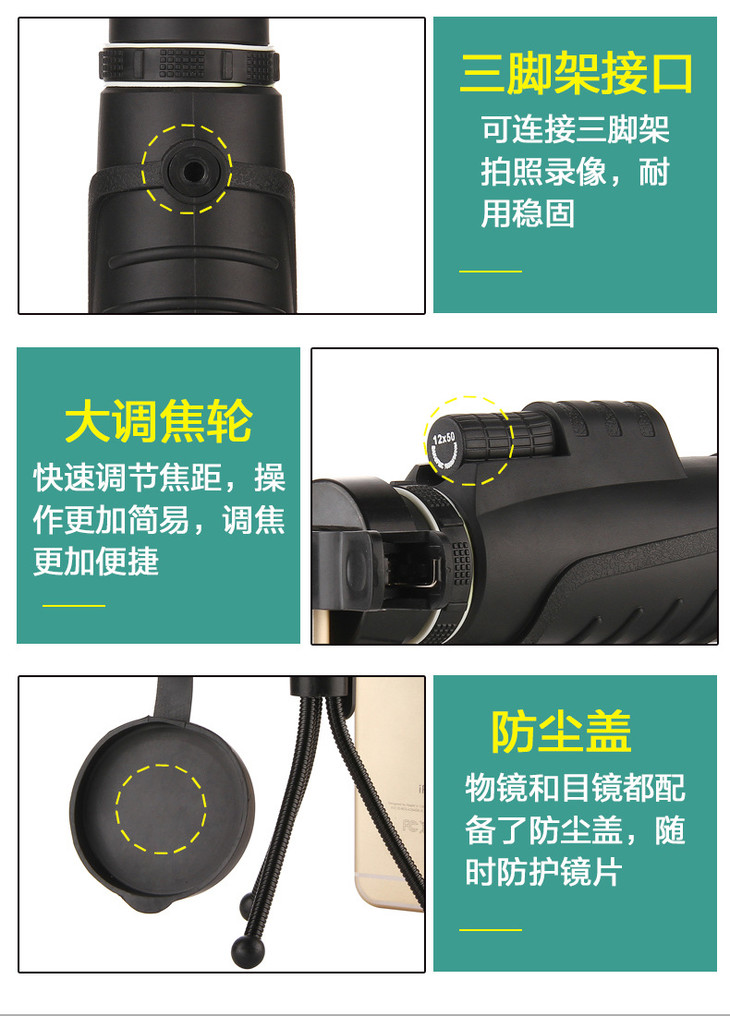 三脚架接口

可连接三脚架拍照录像，耐用稳固

大调焦轮

快速调节焦距，操作更加简易，调焦更加便捷

12x50

防尘盖

物镜和目镜都配备了防尘盖，随时防护镜片