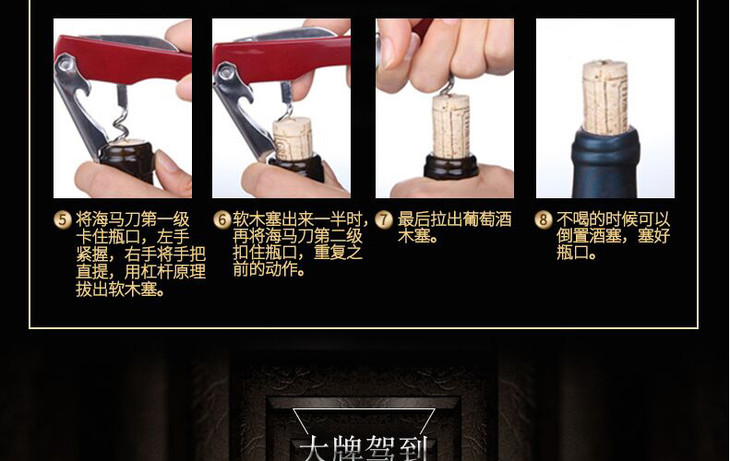 5 将海马刀第一级卡住瓶口，左手紧握，右手将手把直提，用杠杆原理拔出软木塞。

6 软木塞出来一半时，再将海马刀第二级扣住瓶口，重复之前的动作。

7 最后拉出葡萄酒木塞。

8 不喝的时候可以倒置酒塞，塞好瓶口。

大牌驾到