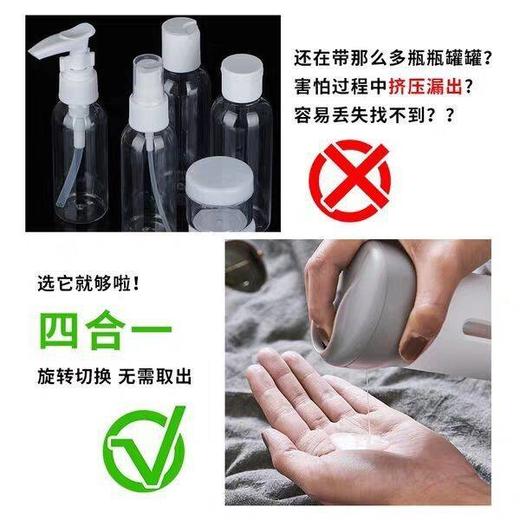 还在带那么多瓶瓶罐罐？
害怕过程中挤压漏出？
容易丢失找不到？？

选它就够啦！

四合一

旋转切换 无需取出