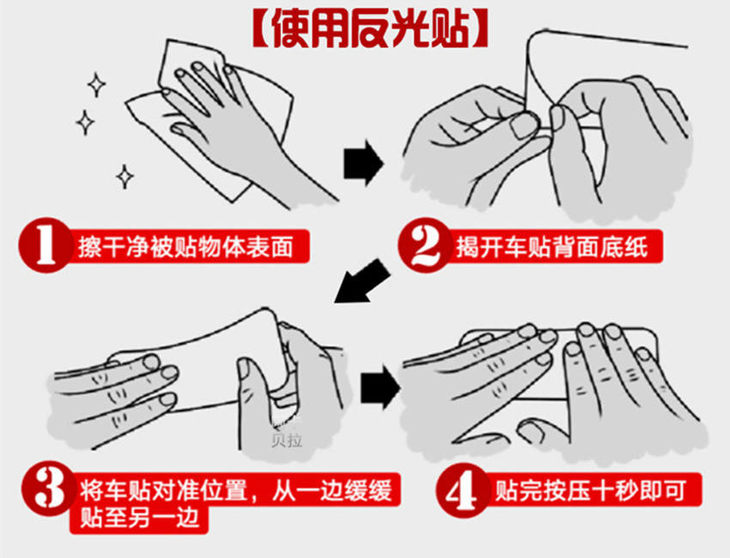 【使用反光贴】

1 擦干净被贴物体表面

2 揭开车贴背面底纸

贝拉

3 将车贴对准位置，从一边缓缓贴至另一边

4 贴完按压十秒即可