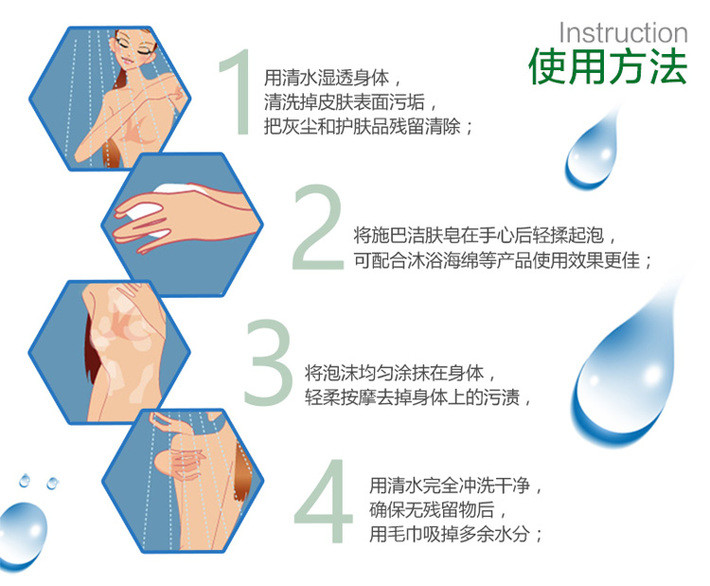 Instruction
使用方法

1
用清水湿透身体，
清洗掉皮肤表面污垢，
把灰尘和护肤品残留清除；

2
将施巴洁肤皂在手心后轻揉起泡，
可配合沐浴海绵等产品使用效果更佳；

3
将泡沫均匀涂抹在身体，
轻柔按摩去掉身体上的污渍，

4
用清水完全冲洗干净，
确保无残留物后，
用毛巾吸掉多余水分；