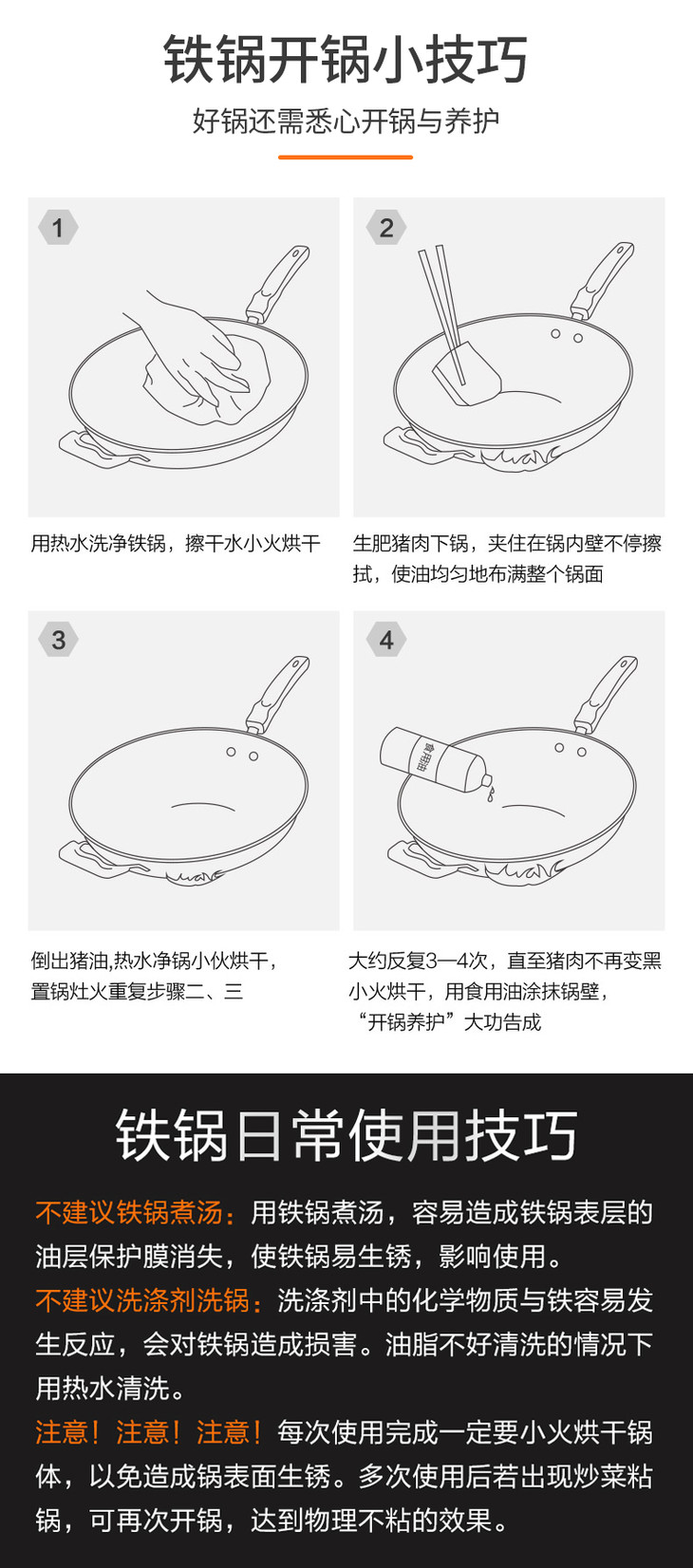 铁锅开锅小技巧

好锅还需悉心开锅与养护

1

用热水洗净铁锅，擦干水小火烘干

2

生肥猪肉下锅，夹住在锅内壁不停擦拭，使油均匀地布满整个锅面

3

倒出猪油,热水净锅小伙烘干，置锅灶火重复步骤二、三

4

食用油

大约反复3—4次，直至猪肉不再变黑小火烘干，用食用油涂抹锅壁，“开锅养护”大功告成

铁锅日常使用技巧

不建议铁锅煮汤：用铁锅煮汤，容易造成铁锅表层的油层保护膜消失，使铁锅易生锈，影响使用。

不建议洗涤剂洗锅：洗涤剂中的化学物质与铁容易发生反应，会对铁锅造成损害。油脂不好清洗的情况下用热水清洗。

注意！注意！注意！每次使用完成一定要小火烘干锅体，以免造成锅表面生锈。多次使用后若出现炒菜粘锅，可再次开锅，达到物理不粘的效果。