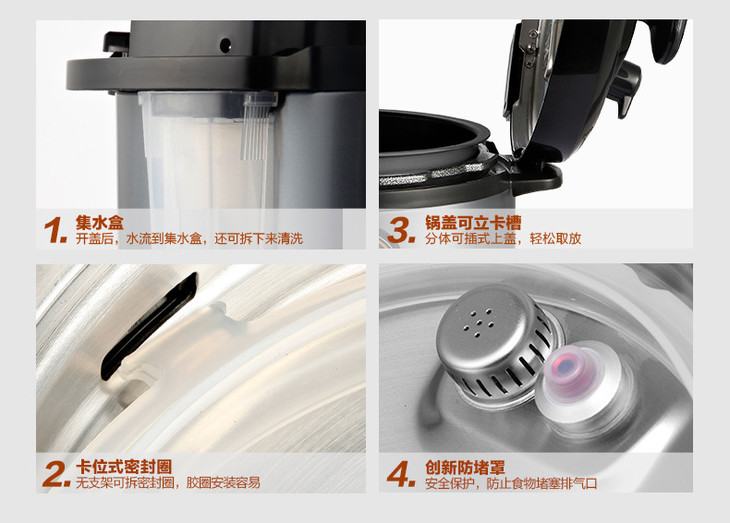 1. 集水盒
开盖后，水流到集水盒，还可拆下来清洗

3. 锅盖可立卡槽
分体可插式上盖，轻松取放

2. 卡位式密封圈
无支架可拆密封圈，胶圈安装容易

4. 创新防堵罩
安全保护，防止食物堵塞排气口