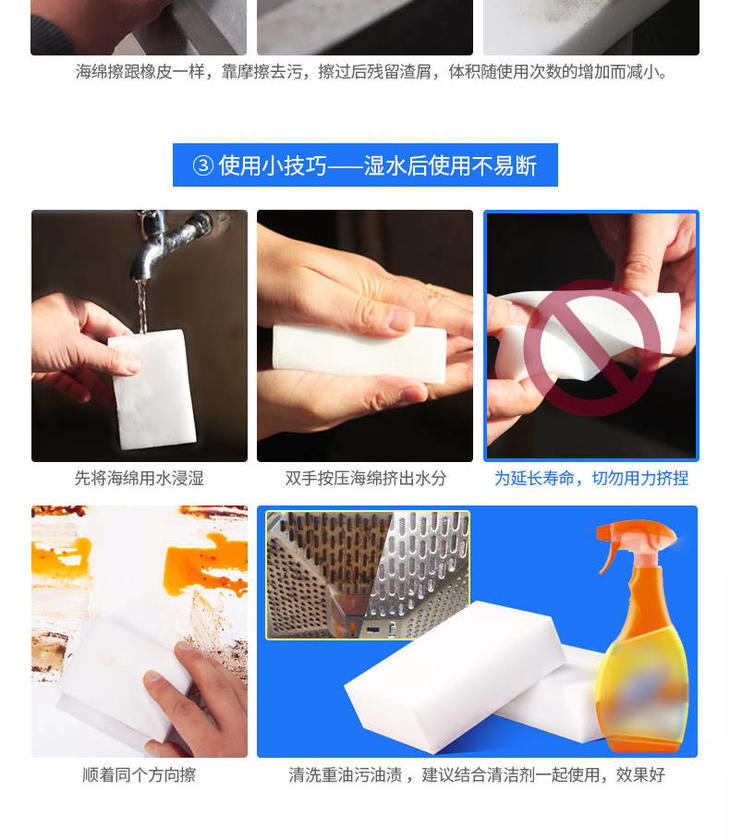 海绵擦跟橡皮一样，靠摩擦去污，擦过后残留渣屑，体积随使用次数的增加而减小。

③ 使用小技巧——湿水后使用不易断

先将海绵用水浸湿

双手按压海绵挤出水分

为延长寿命，切勿用力挤捏

顺着同个方向擦

清洗重油污油渍，建议结合清洁剂一起使用，效果好