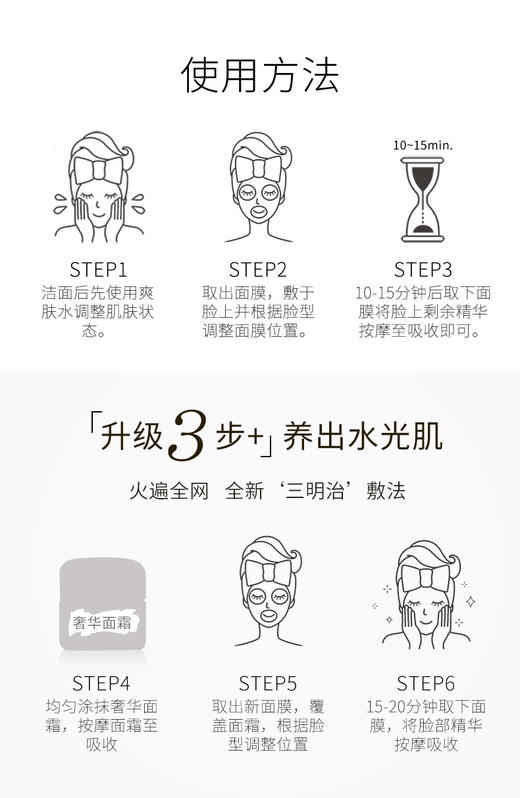 使用方法

STEP1
洁面后先使用爽肤水调整肌肤状态。

STEP2
取出面膜，敷于脸上并根据脸型调整面膜位置。

10~15min.

STEP3
10-15分钟后取下面膜将脸上剩余精华按摩至吸收即可。

「升级3步+」养出水光肌

火遍全网　全新‘三明治’敷法

奢华面霜

STEP4
均匀涂抹奢华面霜，按摩面霜至吸收

STEP5
取出新面膜，覆盖面霜，根据脸型调整位置

STEP6
15-20分钟取下面膜，将脸部精华按摩吸收