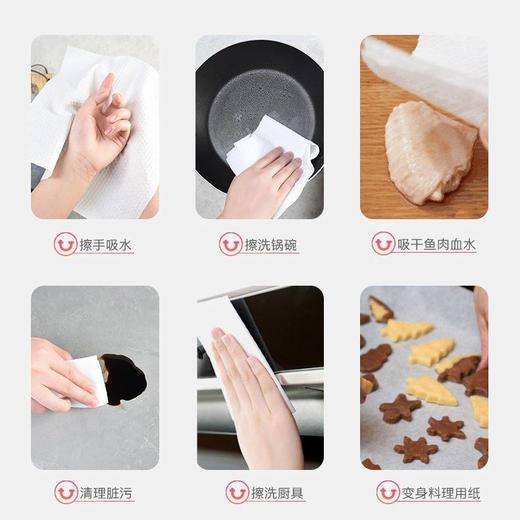 擦手吸水

擦洗锅碗

吸干鱼肉血水

清理脏污

擦洗厨具

变身料理用纸