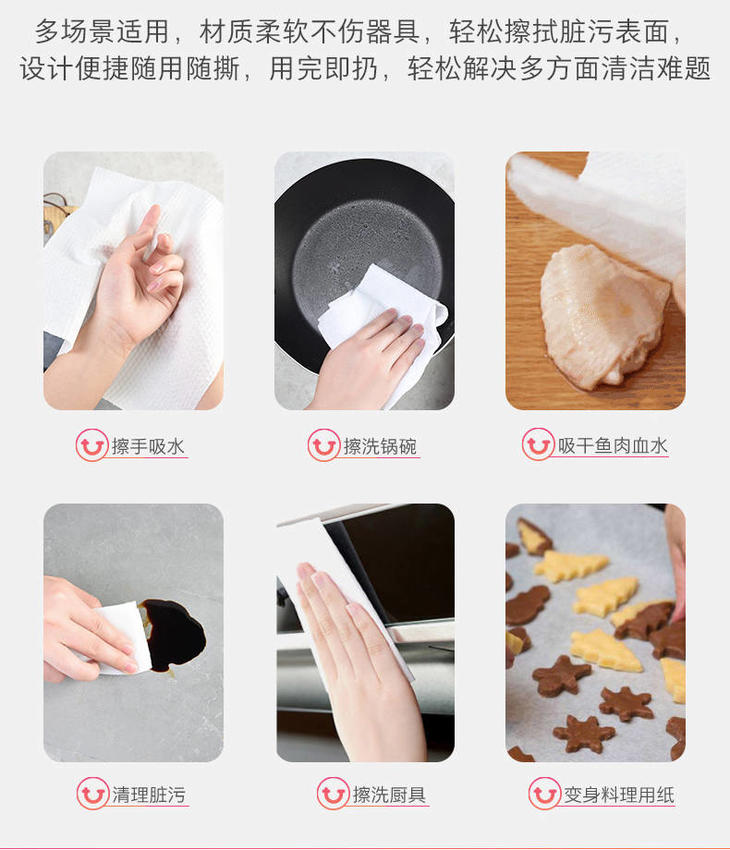 多场景适用，材质柔软不伤器具，轻松擦拭脏污表面，设计便捷随用随撕，用完即扔，轻松解决多方面清洁难题

擦手吸水

擦洗锅碗

吸干鱼肉血水

清理脏污

擦洗厨具

变身料理用纸