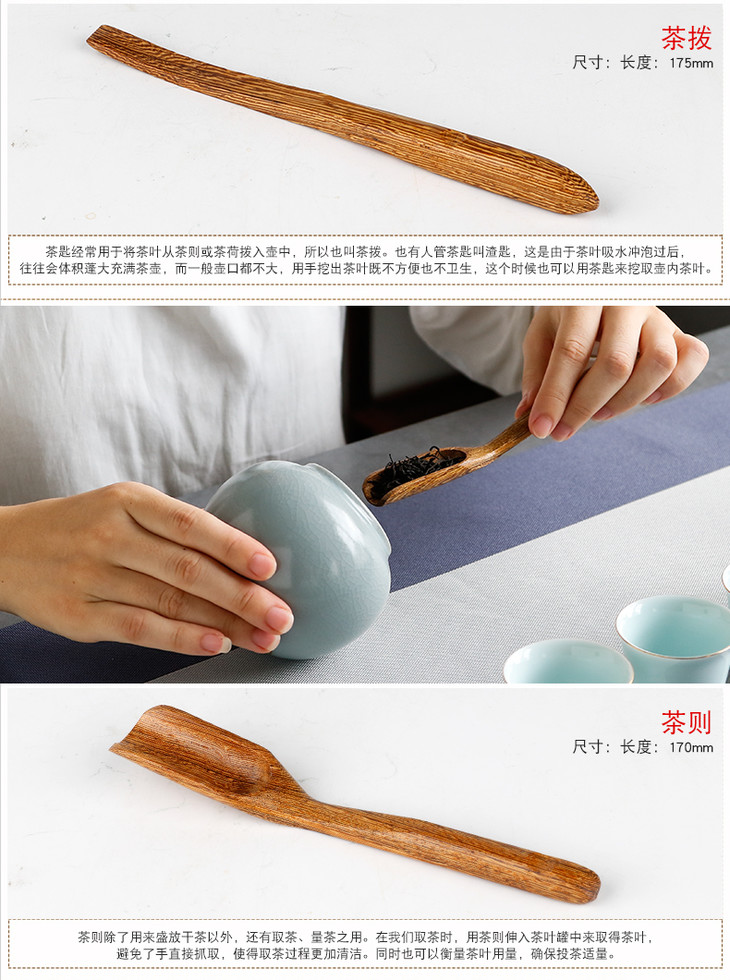 茶拨
尺寸：长度：175mm

茶匙经常用于将茶叶从茶则或茶荷拨入壶中，所以也叫茶拨。也有人管茶匙叫渣匙，这是由于茶叶吸水冲泡过后，往往会体积蓬大充满茶壶，而一般壶口都不大，用手挖出茶叶既不方便也不卫生，这个时候也可以用茶匙来挖取壶内茶叶。

茶则
尺寸：长度：170mm

茶则除了用来盛放干茶以外，还有取茶、量茶之用。在我们取茶时，用茶则伸入茶叶罐中来取得茶叶，避免了手直接抓取，使得取茶过程更加清洁。同时也可以衡量茶叶用量，确保投茶适量。