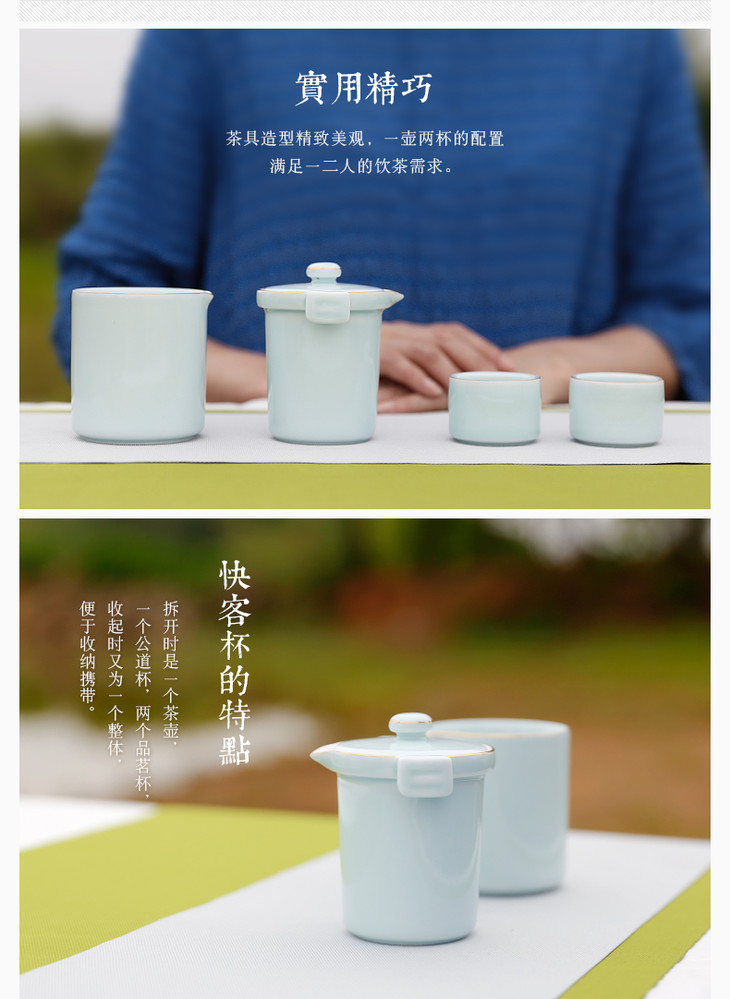 實用精巧

茶具造型精致美观，一壶两杯的配置
满足一二人的饮茶需求。

快客杯的特點

拆开时是一个茶壶，
一个公道杯，两个品茗杯，
收起时又为一个整体，
便于收纳携带。