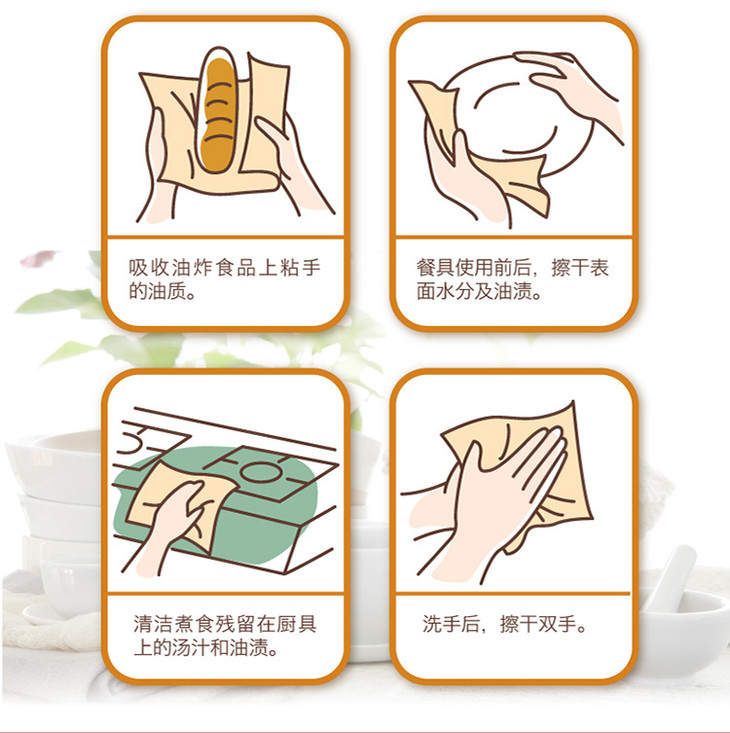 吸收油炸食品上粘手的油质。

餐具使用前后，擦干表面水分及油渍。

清洁煮食残留在厨具上的汤汁和油渍。

洗手后，擦干双手。