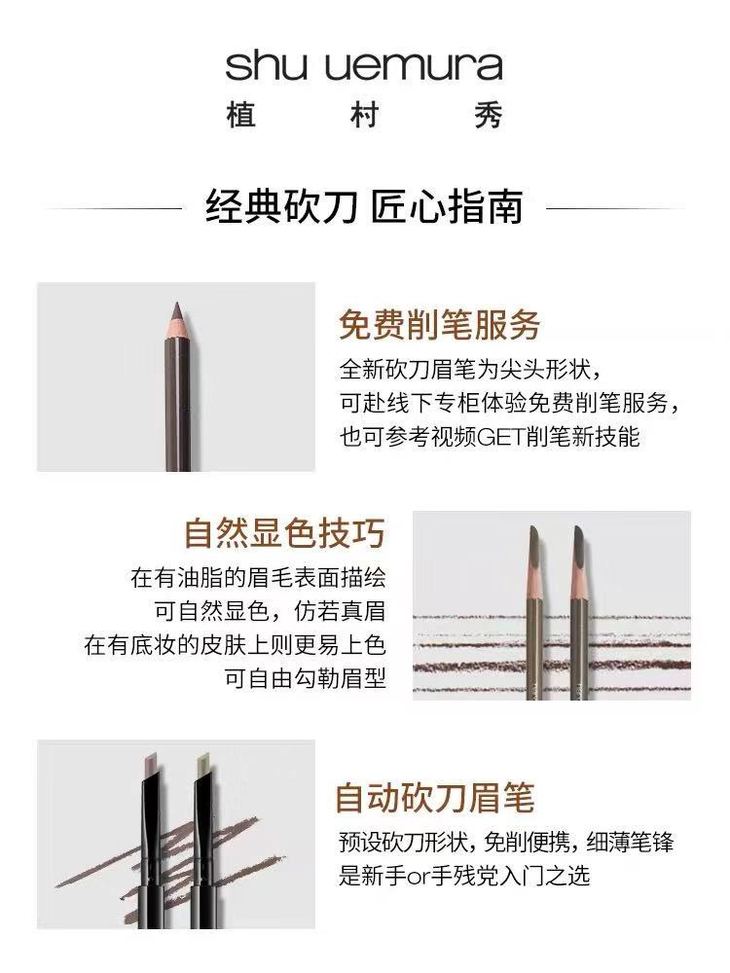 shu uemura
植 村 秀

经典砍刀 匠心指南

免费削笔服务
全新砍刀眉笔为尖头形状，
可赴线下专柜体验免费削笔服务，
也可参考视频GET削笔新技能

自然显色技巧
在有油脂的眉毛表面描绘
可自然显色，仿若真眉
在有底妆的皮肤上则更易上色
可自由勾勒眉型

自动砍刀眉笔
预设砍刀形状，免削便携，细薄笔锋
是新手or手残党入门之选