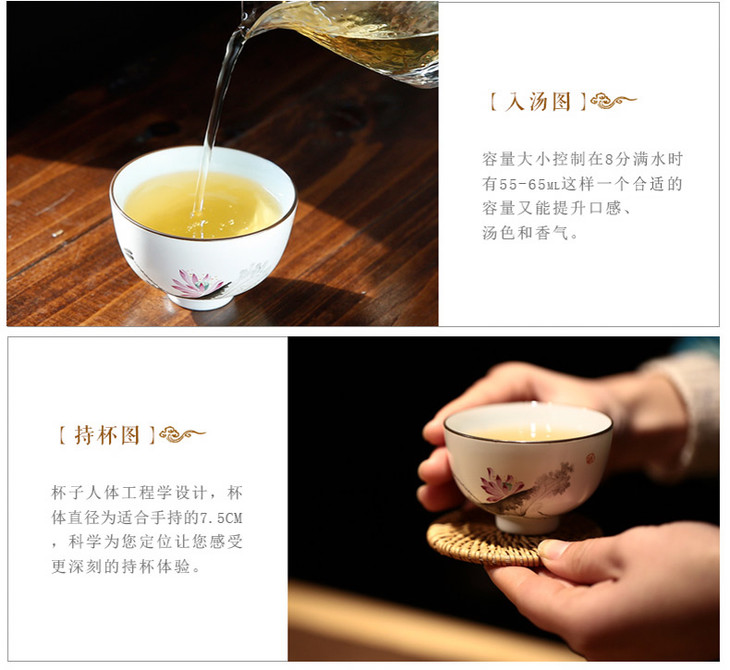 【入汤图】

容量大小控制在8分满水时有55-65ML这样一个合适的容量又能提升口感、汤色和香气。

【持杯图】

杯子人体工程学设计，杯体直径为适合手持的7.5CM，科学为您定位让您感受更深刻的持杯体验。