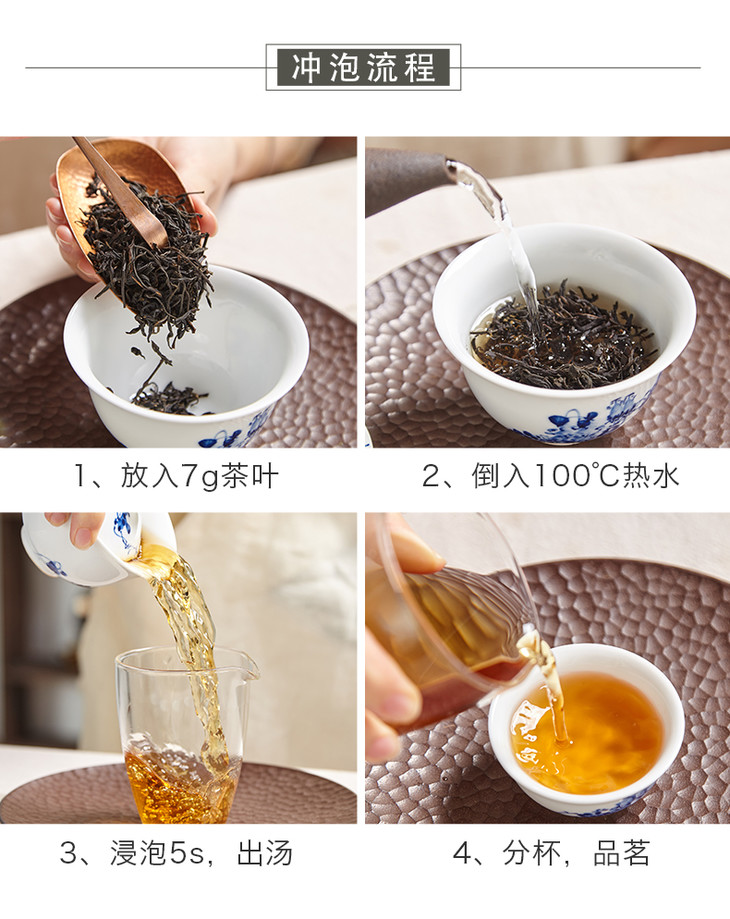 冲泡流程

1、放入7g茶叶

2、倒入100℃热水

3、浸泡5s，出汤

4、分杯，品茗