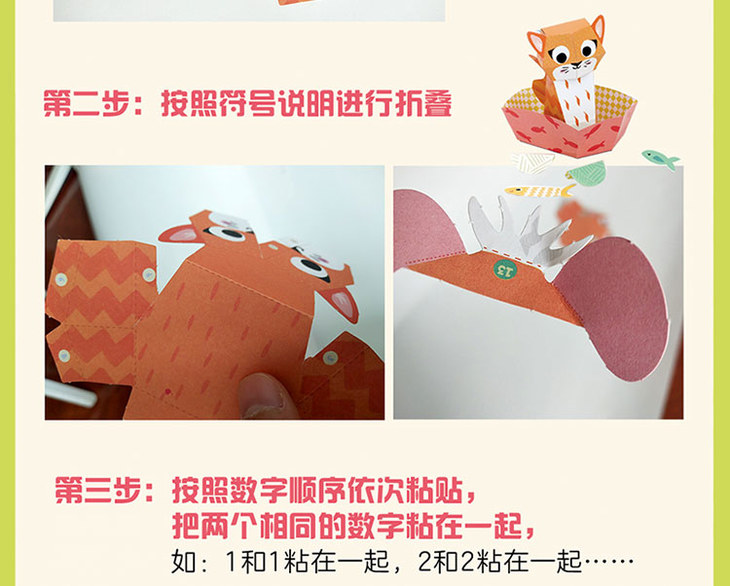 第二步：按照符号说明进行折叠

13

第三步：按照数字顺序依次粘贴，
把两个相同的数字粘在一起，
如：1和1粘在一起，2和2粘在一起……