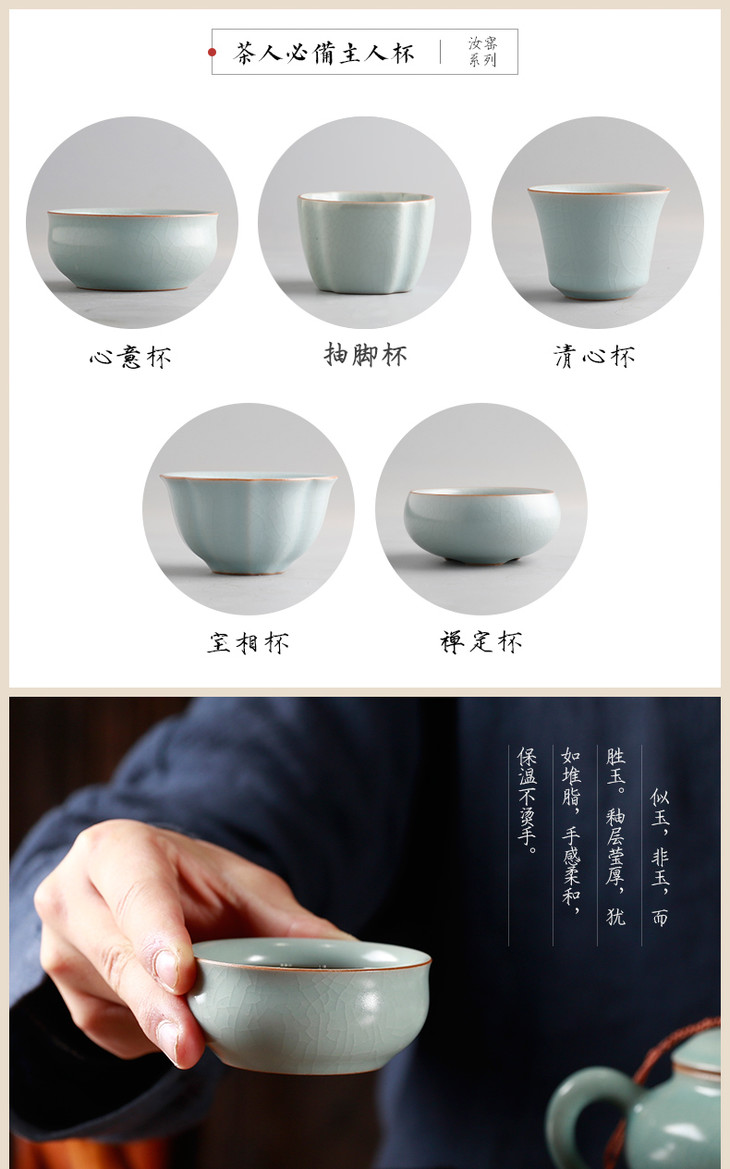 茶人必備主人杯
汝窑系列

心意杯
抽脚杯
清心杯
宝相杯
禅定杯

似玉，非玉，而胜玉。釉层莹厚，犹如堆脂，手感柔和，保温不烫手。