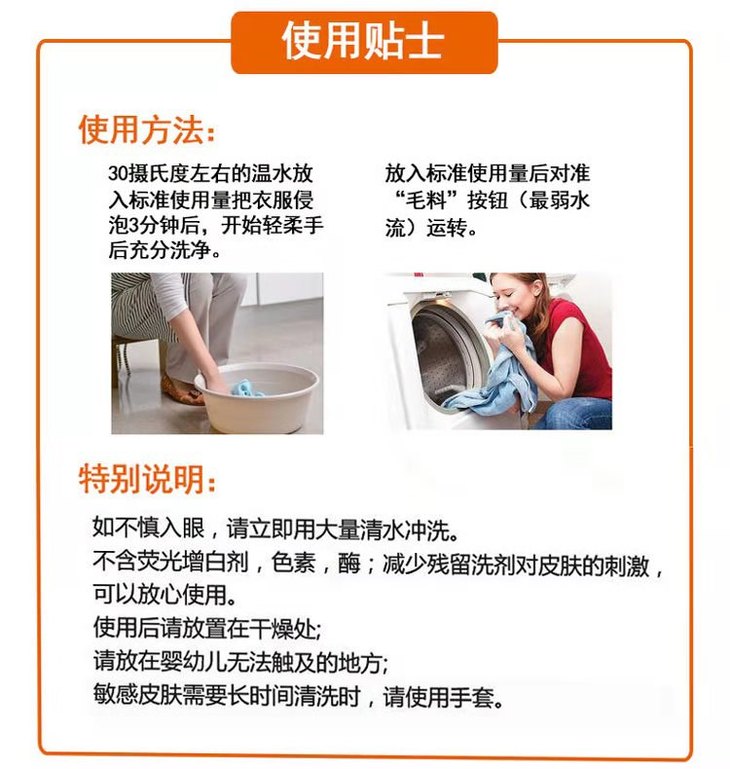 使用贴士

使用方法:

30摄氏度左右的温水放入标准使用量把衣服侵泡3分钟后，开始轻柔手后充分洗净。

放入标准使用量后对准“毛料”按钮（最弱水流）运转。

特别说明:

如不慎入眼，请立即用大量清水冲洗。
不含荧光增白剂，色素，酶；减少残留洗剂对皮肤的刺激，可以放心使用。
使用后请放置在干燥处;
请放在婴幼儿无法触及的地方;
敏感皮肤需要长时间清洗时，请使用手套。