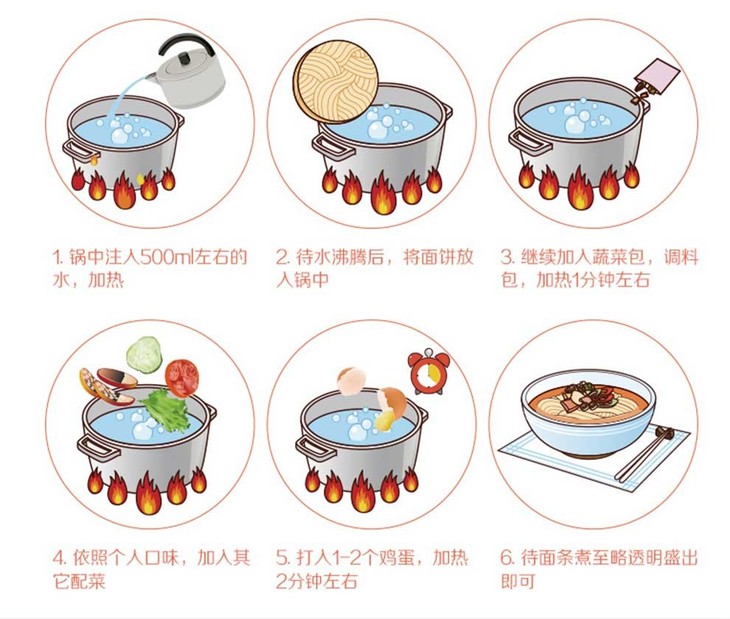 1. 锅中注入500ml左右的水，加热

2. 待水沸腾后，将面饼放入锅中

3. 继续加入蔬菜包，调料包，加热1分钟左右

4. 依照个人口味，加入其它配菜

5. 打入1-2个鸡蛋，加热2分钟左右

6. 待面条煮至略透明盛出即可