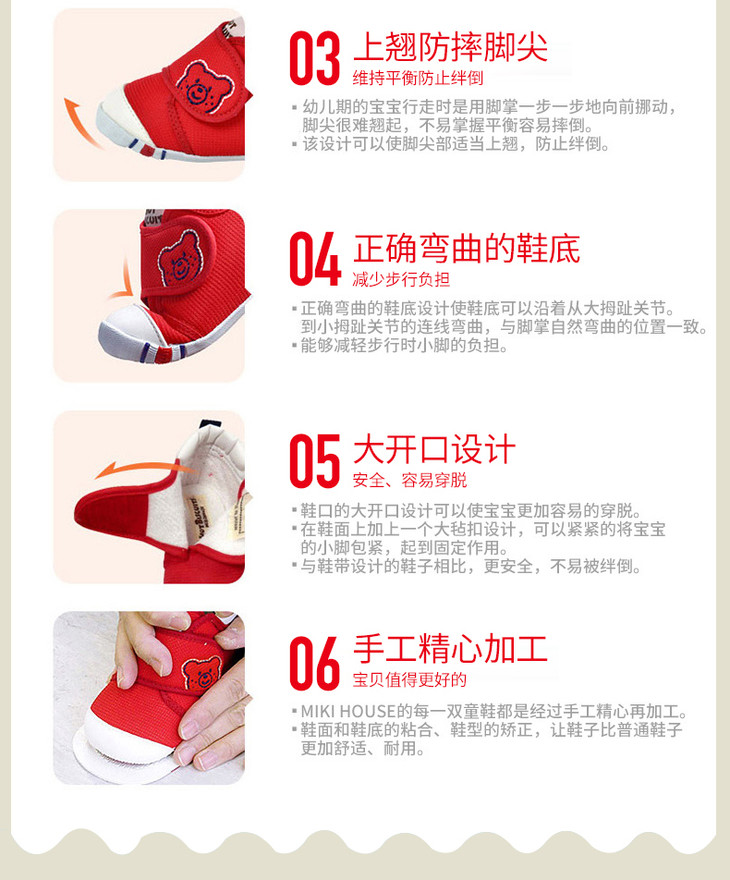 03 上翘防摔脚尖
维持平衡防止绊倒

▪ 幼儿期的宝宝行走时是用脚掌一步一步地向前挪动，脚尖很难翘起，不易掌握平衡容易摔倒。
▪ 该设计可以使脚尖部适当上翘，防止绊倒。

04 正确弯曲的鞋底
减少步行负担

▪ 正确弯曲的鞋底设计使鞋底可以沿着从大拇趾关节。到小拇趾关节的连线弯曲，与脚掌自然弯曲的位置一致。
▪ 能够减轻步行时小脚的负担。

05 大开口设计
安全、容易穿脱

▪ 鞋口的大开口设计可以使宝宝更加容易的穿脱。
▪ 在鞋面上加上一个大毡扣设计，可以紧紧的将宝宝的小脚包紧，起到固定作用。
▪ 与鞋带设计的鞋子相比，更安全，不易被绊倒。

06 手工精心加工
宝贝值得更好的

▪ MIKI HOUSE的每一双童鞋都是经过手工精心再加工。
▪ 鞋面和鞋底的粘合、鞋型的矫正，让鞋子比普通鞋子更加舒适、耐用。