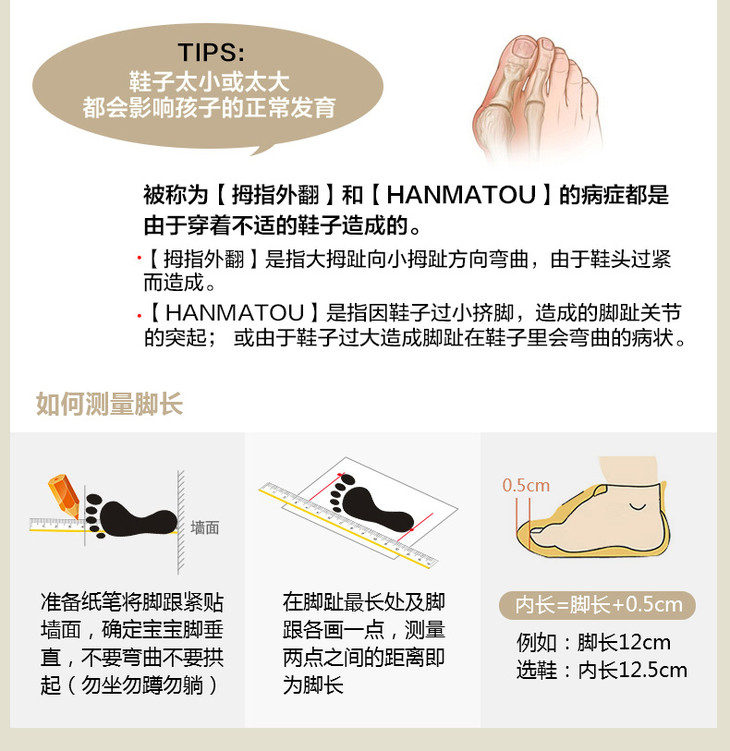 TIPS:
鞋子太小或太大
都会影响孩子的正常发育

被称为【拇指外翻】和【HANMATOU】的病症都是由于穿着不适的鞋子造成的。

·【拇指外翻】是指大拇趾向小拇趾方向弯曲，由于鞋头过紧而造成。

·【HANMATOU】是指因鞋子过小挤脚，造成的脚趾关节的突起；或由于鞋子过大造成脚趾在鞋子里会弯曲的病状。

如何测量脚长

墙面

准备纸笔将脚跟紧贴墙面，确定宝宝脚垂直，不要弯曲不要拱起（勿坐勿蹲勿躺）

在脚趾最长处及脚跟各画一点，测量两点之间的距离即为脚长

0.5cm

内长=脚长+0.5cm

例如：脚长12cm
选鞋：内长12.5cm