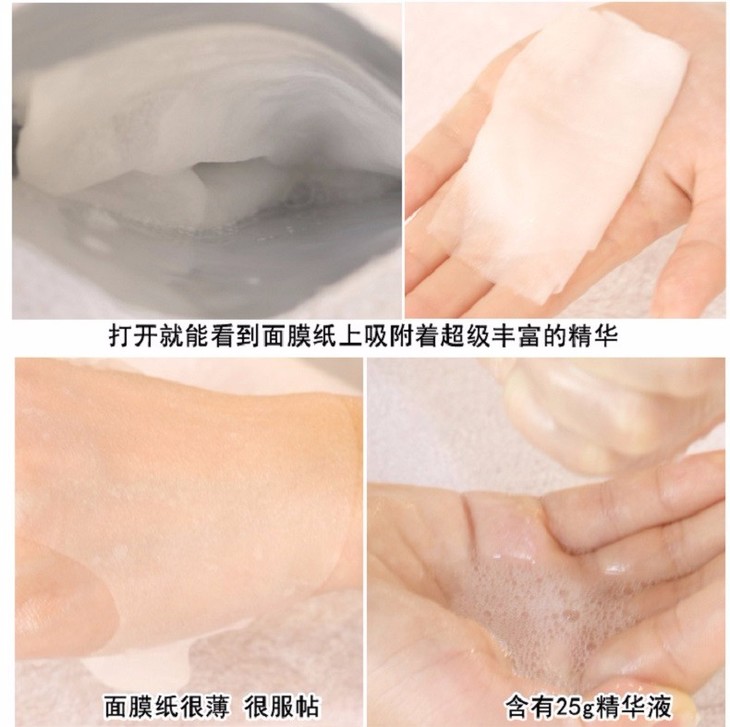 打开就能看到面膜纸上吸附着超级丰富的精华

面膜纸很薄 很服帖

含有25g精华液