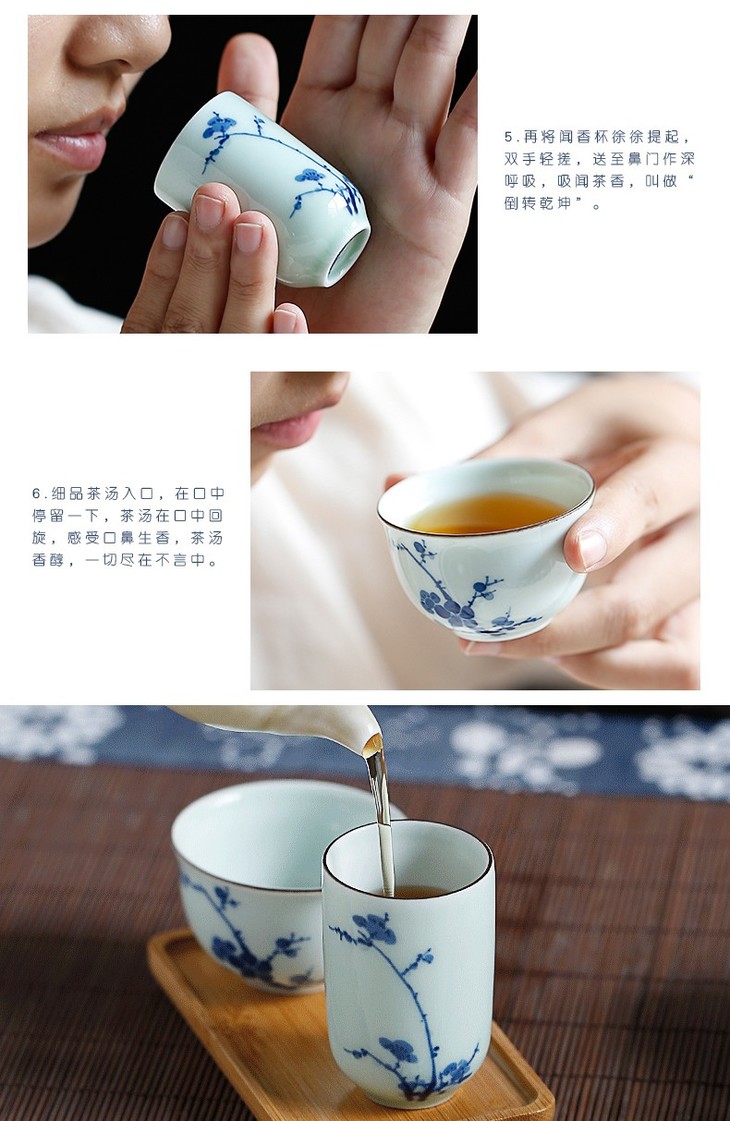 5.再将闻香杯徐徐提起，双手轻搓，送至鼻门作深呼吸，吸闻茶香，叫做“倒转乾坤”。

6.细品茶汤入口，在口中停留一下，茶汤在口中回旋，感受口鼻生香，茶汤香醇，一切尽在不言中。