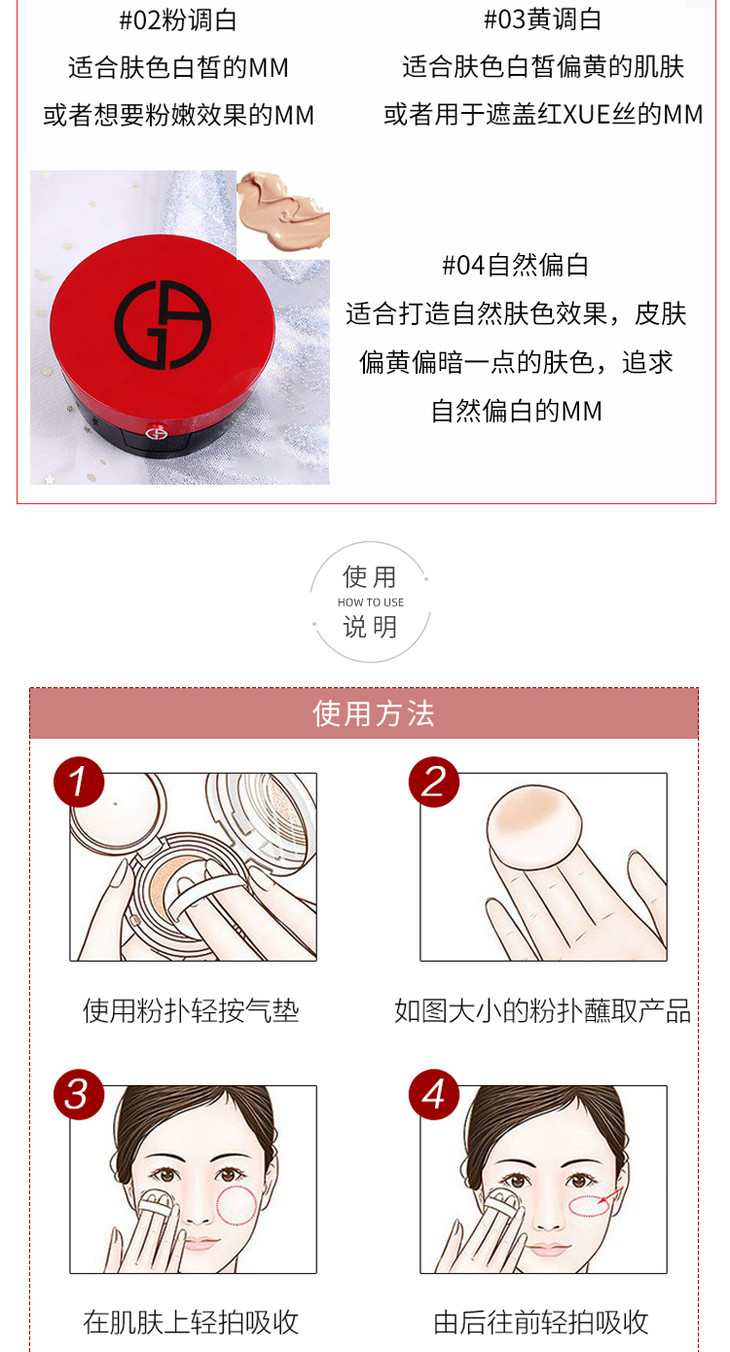 #02粉调白
适合肤色白皙的MM
或者想要粉嫩效果的MM

#03黄调白
适合肤色白皙偏黄的肌肤
或者用于遮盖红XUE丝的MM

#04自然偏白
适合打造自然肤色效果，皮肤偏黄偏暗一点的肤色，追求自然偏白的MM

使用
HOW TO USE
说明

使用方法

1
使用粉扑轻按气垫

2
如图大小的粉扑蘸取产品

3
在肌肤上轻拍吸收

4
由后往前轻拍吸收