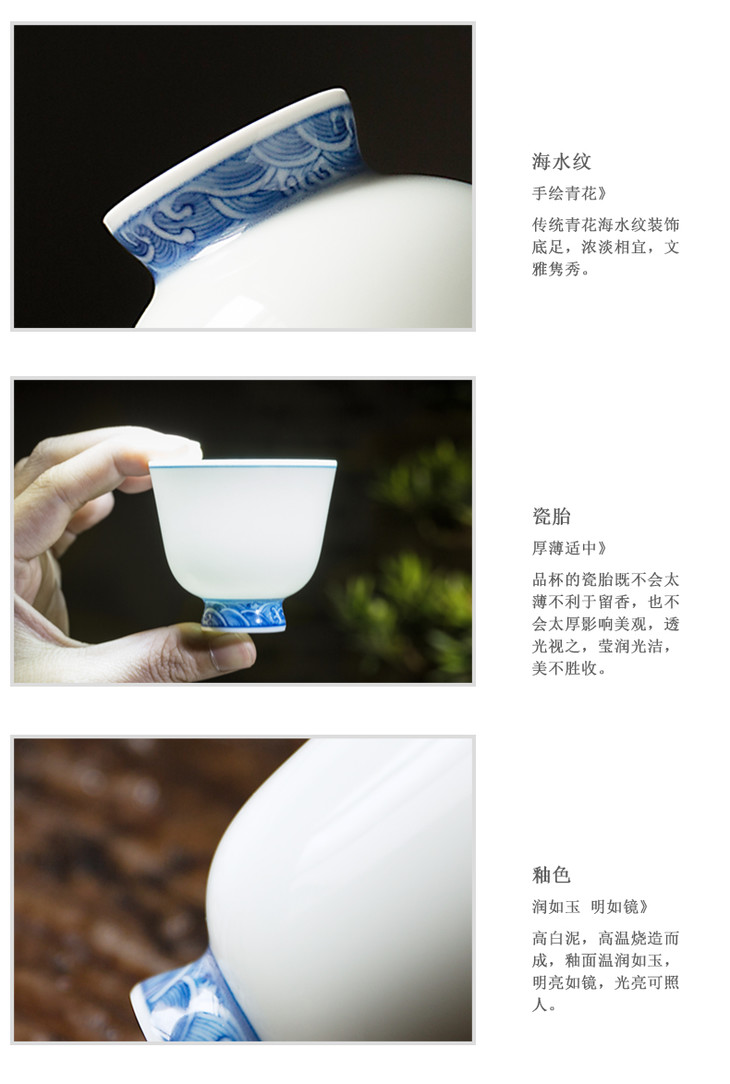 海水纹

手绘青花》

传统青花海水纹装饰底足，浓淡相宜，文雅隽秀。

瓷胎

厚薄适中》

品杯的瓷胎既不会太薄不利于留香，也不会太厚影响美观，透光视之，莹润光洁，美不胜收。

釉色

润如玉 明如镜》

高白泥，高温烧造而成，釉面温润如玉，明亮如镜，光亮可照人。