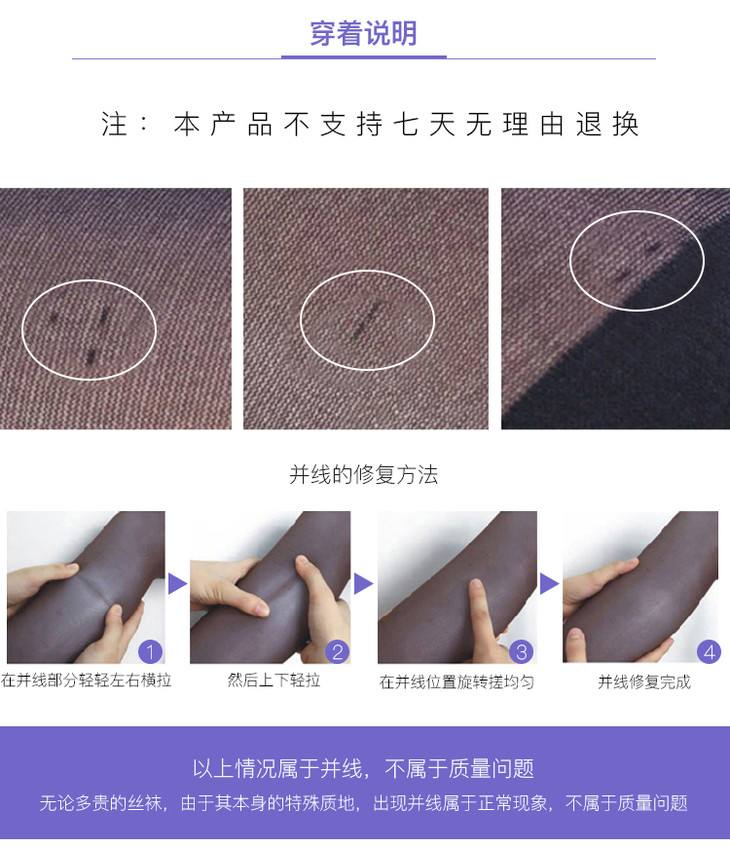 穿着说明

注：本产品不支持七天无理由退换

并线的修复方法

1
在并线部分轻轻左右横拉

2
然后上下轻拉

3
在并线位置旋转搓均匀

4
并线修复完成

以上情况属于并线，不属于质量问题

无论多贵的丝袜，由于其本身的特殊质地，出现并线属于正常现象，不属于质量问题