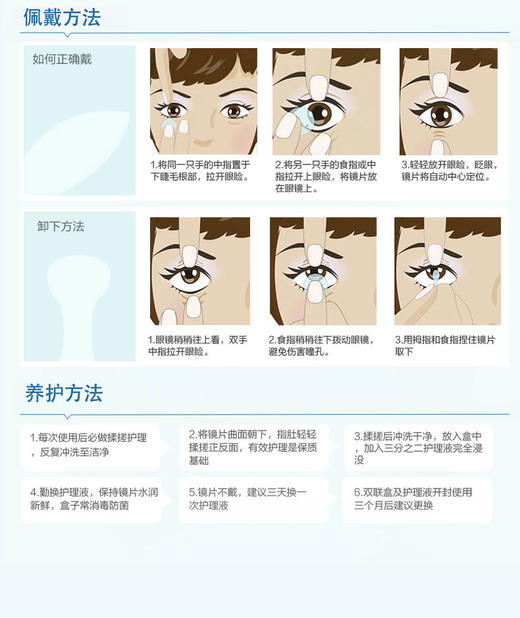 佩戴方法

如何正确戴

1.将同一只手的中指置于下睫毛根部，拉开眼睑。

2.将另一只手的食指或中指拉开上眼睑，将镜片放在眼镜上。

3.轻轻放开眼睑，眨眼，镜片将自动中心定位。

卸下方法

1.眼镜稍稍往上看，双手中指拉开眼睑。

2.食指稍稍往下拨动眼镜，避免伤害瞳孔。

3.用拇指和食指捏住镜片取下

养护方法

1.每次使用后必做揉搓护理，反复冲洗至洁净

2.将镜片曲面朝下，指肚轻轻揉搓正反面，有效护理是保质基础

3.揉搓后冲洗干净，放入盒中，加入三分之二护理液完全浸没

4.勤换护理液，保持镜片水润新鲜，盒子常消毒防菌

5.镜片不戴，建议三天换一次护理液

6.双联盒及护理液开封使用三个月后建议更换