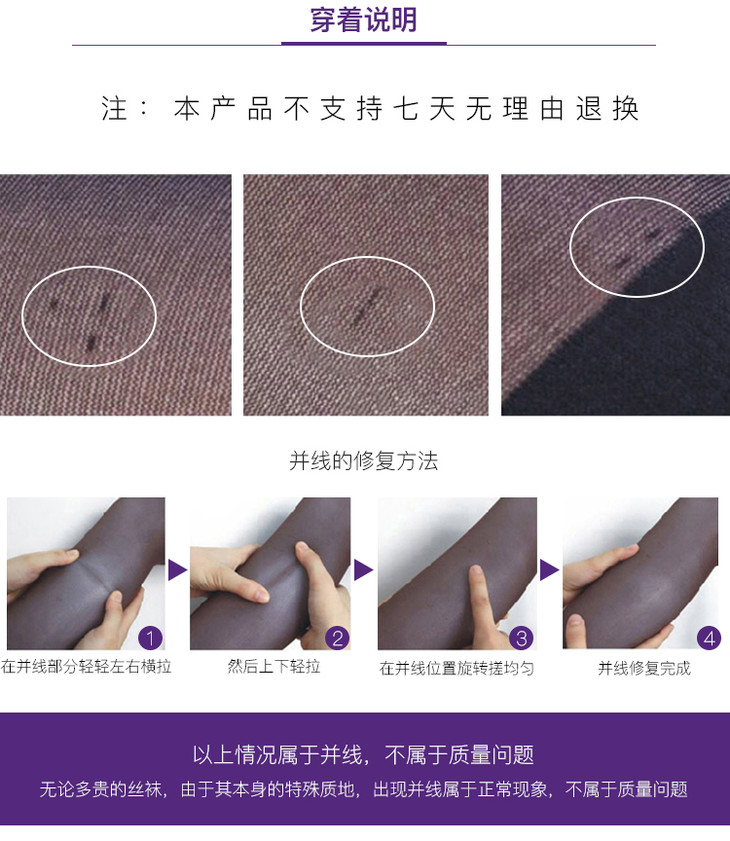 穿着说明

注：本产品不支持七天无理由退换

并线的修复方法

1
在并线部分轻轻左右横拉

2
然后上下轻拉

3
在并线位置旋转搓均匀

4
并线修复完成

以上情况属于并线，不属于质量问题

无论多贵的丝袜，由于其本身的特殊质地，出现并线属于正常现象，不属于质量问题