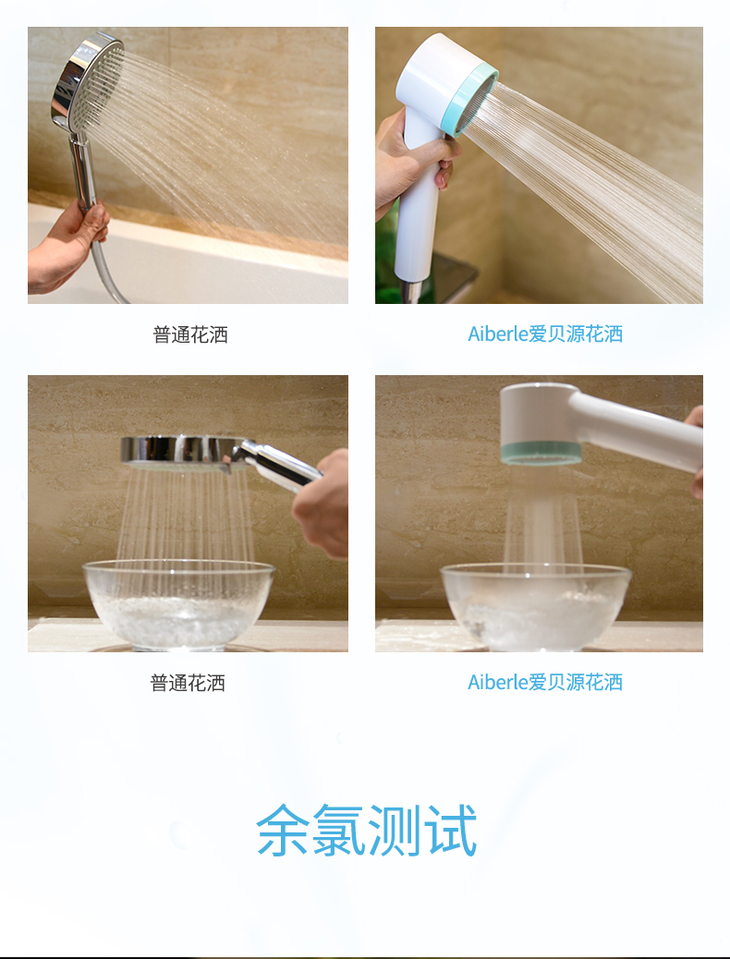 普通花洒

Aiberle爱贝源花洒

普通花洒

Aiberle爱贝源花洒

余氯测试