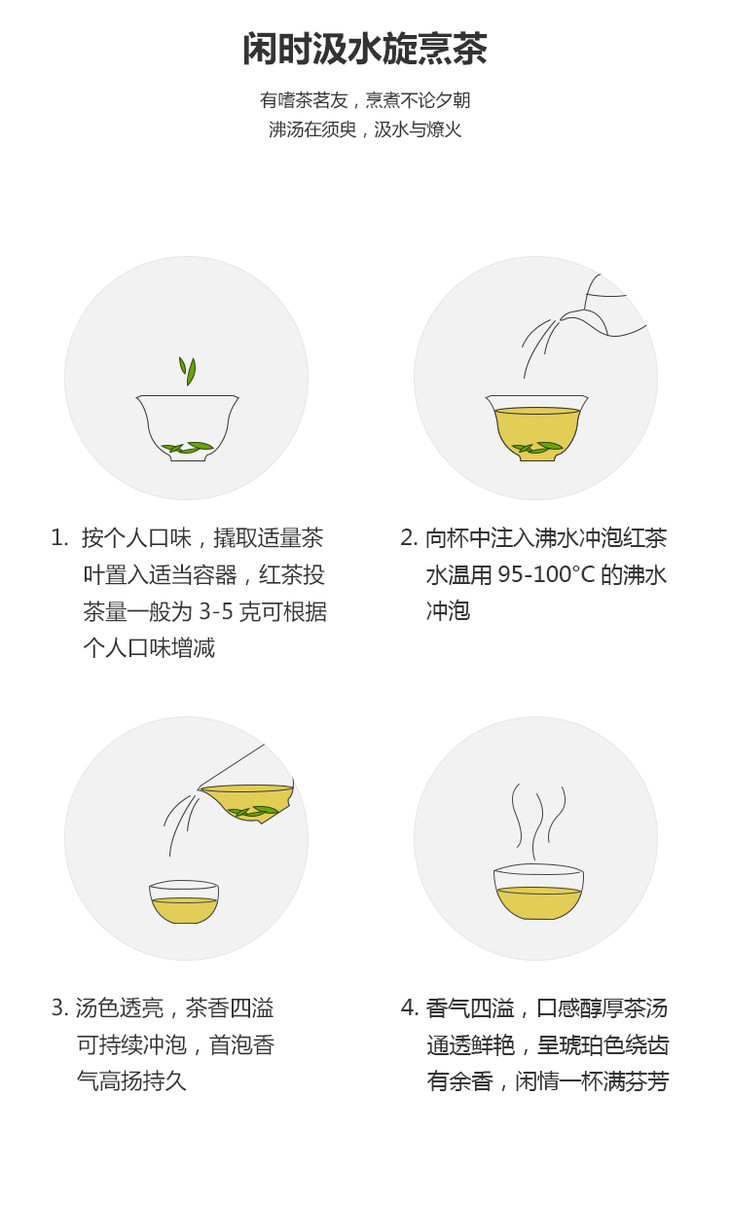 闲时汲水旋烹茶

有嗜茶茗友，烹煮不论夕朝
沸汤在须臾，汲水与燎火

1. 按个人口味，撬取适量茶叶置入适当容器，红茶投茶量一般为 3-5 克可根据个人口味增减

2. 向杯中注入沸水冲泡红茶水温用 95-100°C 的沸水冲泡

3. 汤色透亮，茶香四溢可持续冲泡，首泡香气高扬持久

4. 香气四溢，口感醇厚茶汤通透鲜艳，呈琥珀色绕齿有余香，闲情一杯满芬芳