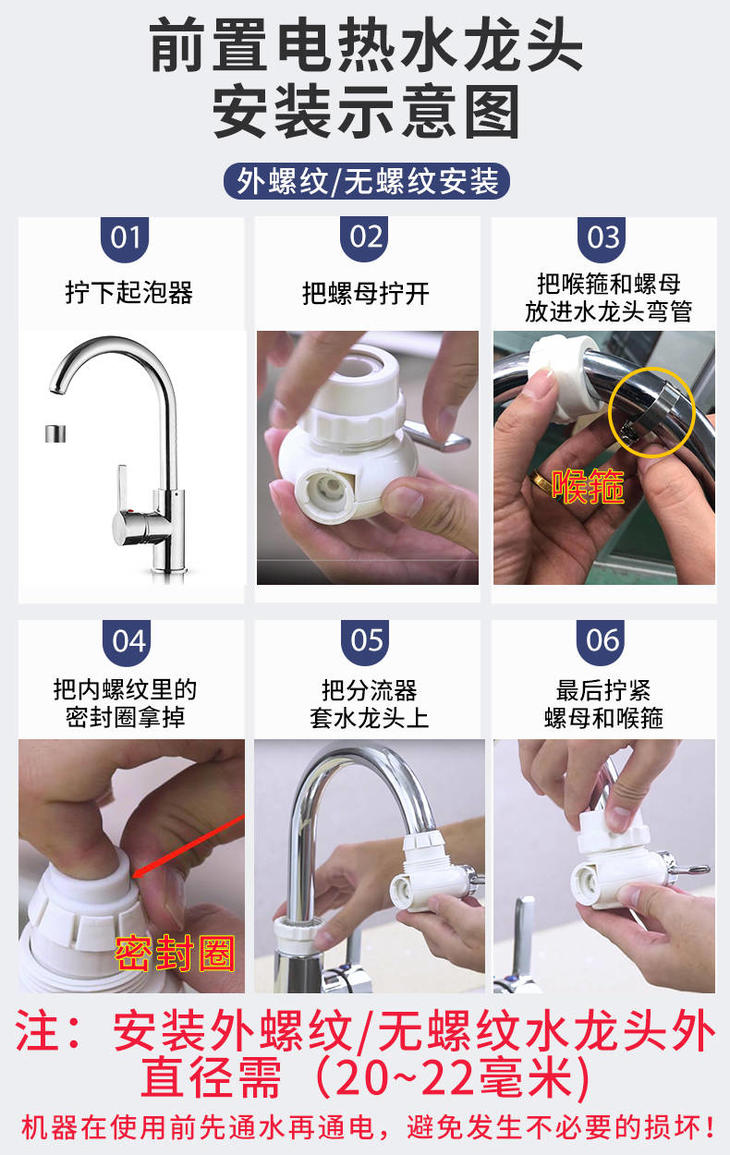 前置电热水龙头
安装示意图

外螺纹/无螺纹安装

01
拧下起泡器

02
把螺母拧开

03
把喉箍和螺母放进水龙头弯管

喉箍

04
把内螺纹里的密封圈拿掉

密封圈

05
把分流器套水龙头上

06
最后拧紧螺母和喉箍

注：安装外螺纹/无螺纹水龙头外直径需（20~22毫米）

机器在使用前先通水再通电，避免发生不必要的损坏！