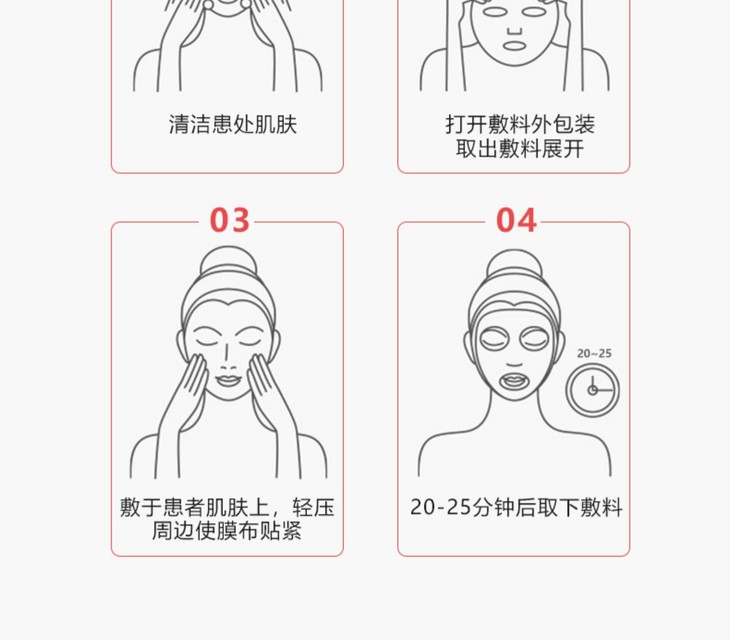 清洁患处肌肤

打开敷料外包装
取出敷料展开

03

敷于患者肌肤上，轻压
周边使膜布贴紧

04

20~25

20-25分钟后取下敷料