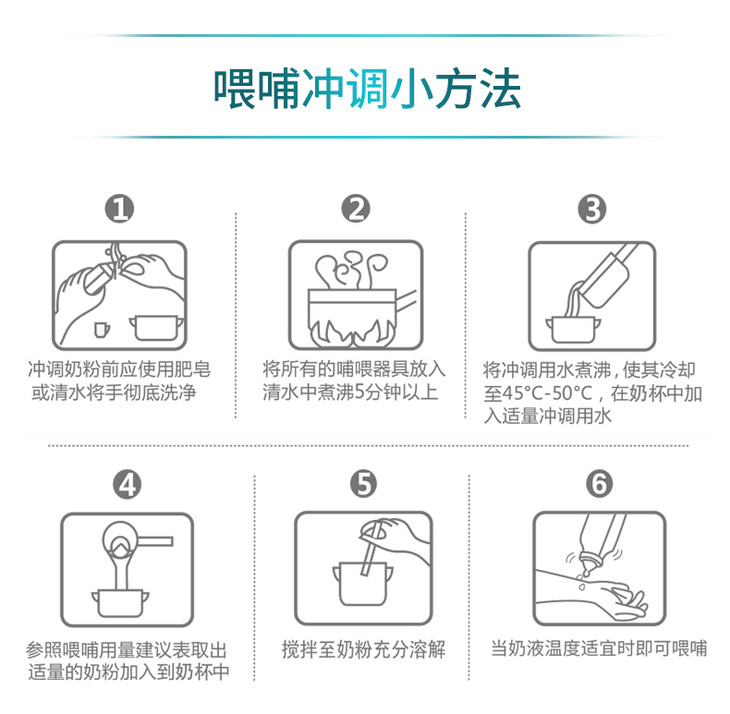 喂哺冲调小方法

1
冲调奶粉前应使用肥皂或清水将手彻底洗净

2
将所有的哺喂器具放入清水中煮沸5分钟以上

3
将冲调用水煮沸，使其冷却至45°C-50°C，在奶杯中加入适量冲调用水

4
参照喂哺用量建议表取出适量的奶粉加入到奶杯中

5
搅拌至奶粉充分溶解

6
当奶液温度适宜时即可喂哺