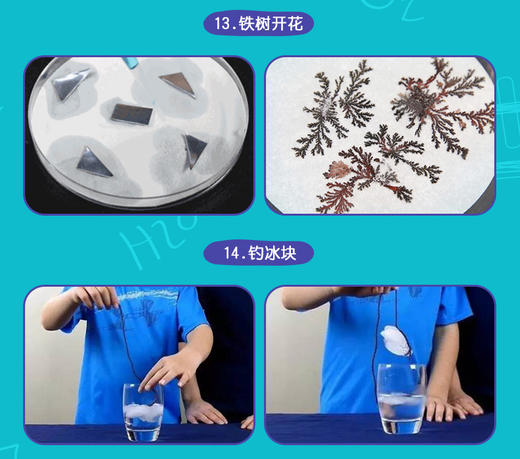 13.铁树开花

14.钓冰块