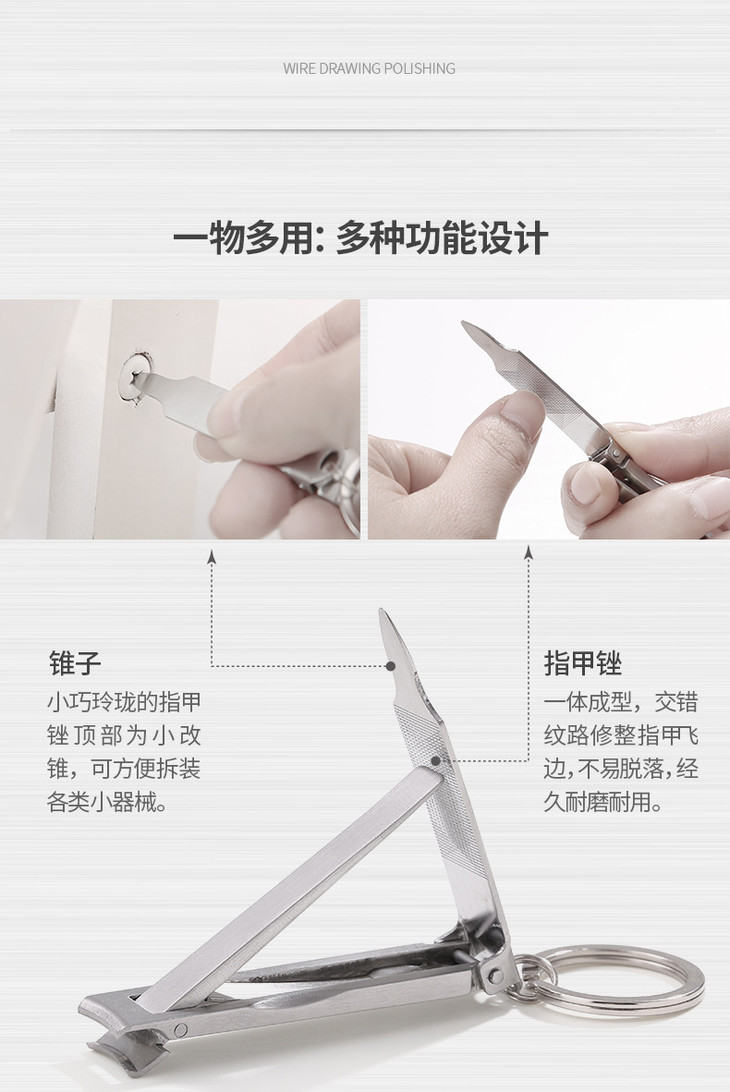 WIRE DRAWING POLISHING

一物多用: 多种功能设计

锥子
小巧玲珑的指甲锉顶部为小改锥，可方便拆装各类小器械。

指甲锉
一体成型，交错纹路修整指甲飞边，不易脱落，经久耐磨耐用。