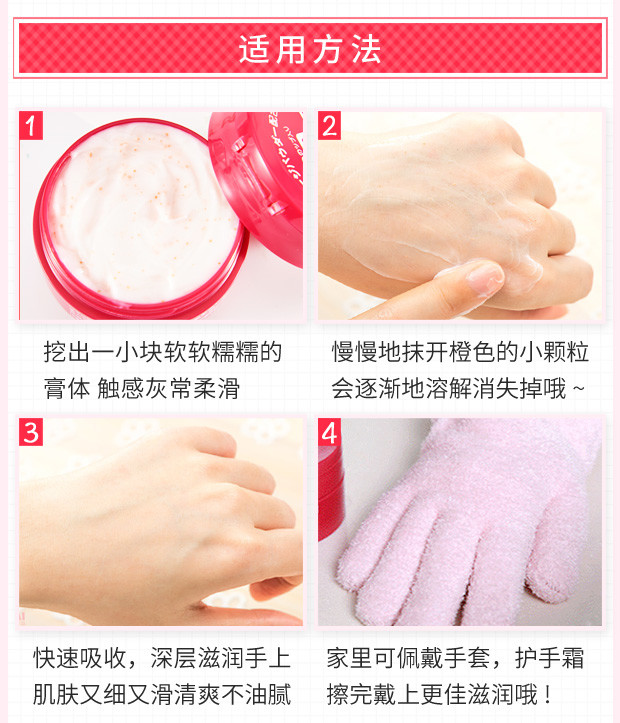 适用方法

1

挖出一小块软软糯糯的膏体 触感灰常柔滑

2

慢慢地抹开橙色的小颗粒会逐渐地溶解消失掉哦~

3

快速吸收，深层滋润手上肌肤又细又滑清爽不油腻

4

家里可佩戴手套，护手霜擦完戴上更佳滋润哦！