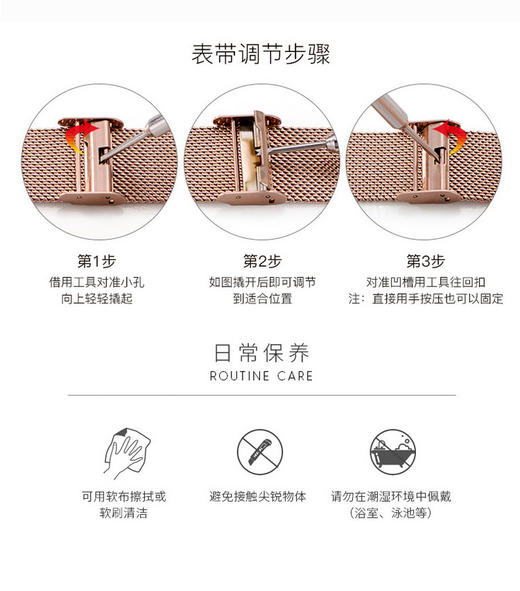 表带调节步骤

第1步
借用工具对准小孔
向上轻轻撬起

第2步
如图撬开后即可调节
到适合位置

第3步
对准凹槽用工具往回扣
注：直接用手按压也可以固定

日常保养
ROUTINE CARE

可用软布擦拭或
软刷清洁

避免接触尖锐物体

请勿在潮湿环境中佩戴
(浴室、泳池等)