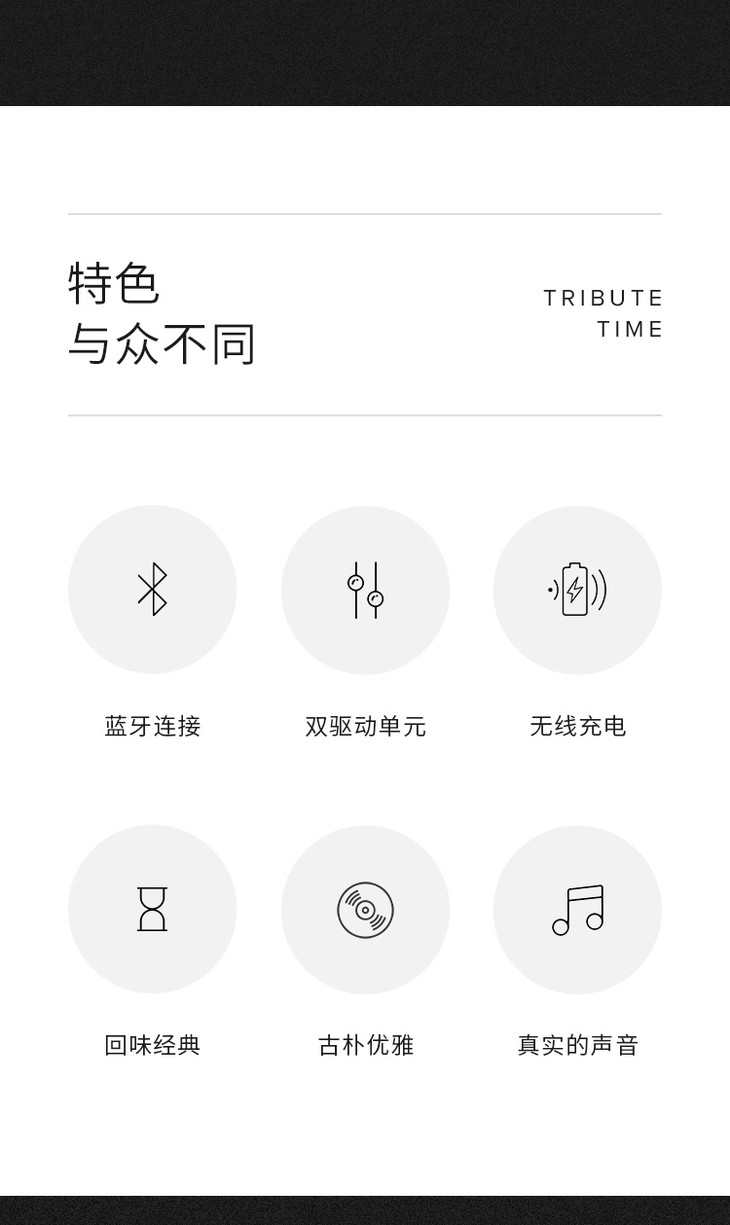 特色
与众不同

TRIBUTE
TIME

蓝牙连接

双驱动单元

无线充电

回味经典

古朴优雅

真实的声音