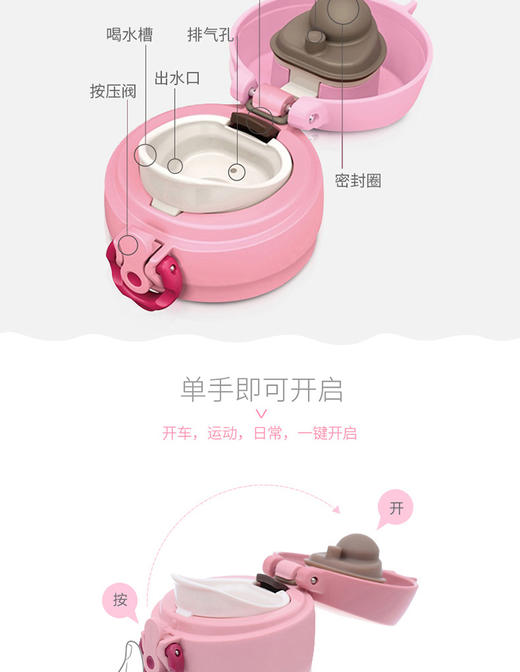 喝水槽
排气孔
出水口
按压阀
密封圈

单手即可开启
开车，运动，日常，一键开启

开
按