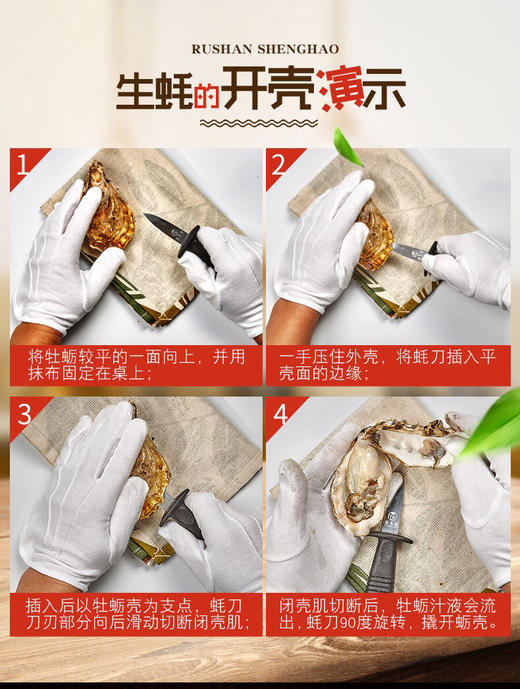 RUSHAN SHENGHAO

生蚝的开壳演示

1

将牡蛎较平的一面向上，并用抹布固定在桌上；

2

一手压住外壳，将蚝刀插入平壳面的边缘；

3

插入后以牡蛎壳为支点，蚝刀刀刃部分向后滑动切断闭壳肌；

4

闭壳肌切断后，牡蛎汁液会流出，蚝刀90度旋转，撬开蛎壳。