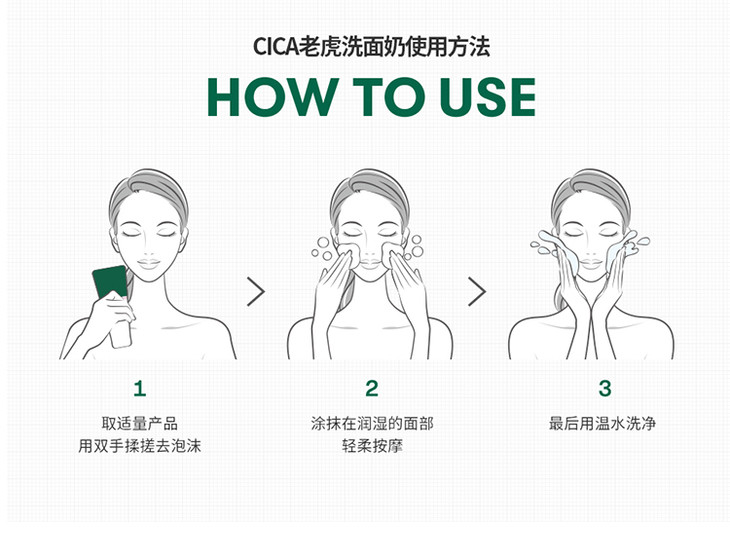 CICA老虎洗面奶使用方法

HOW TO USE

1

取适量产品
用双手揉搓去泡沫

2

涂抹在润湿的面部
轻柔按摩

3

最后用温水洗净